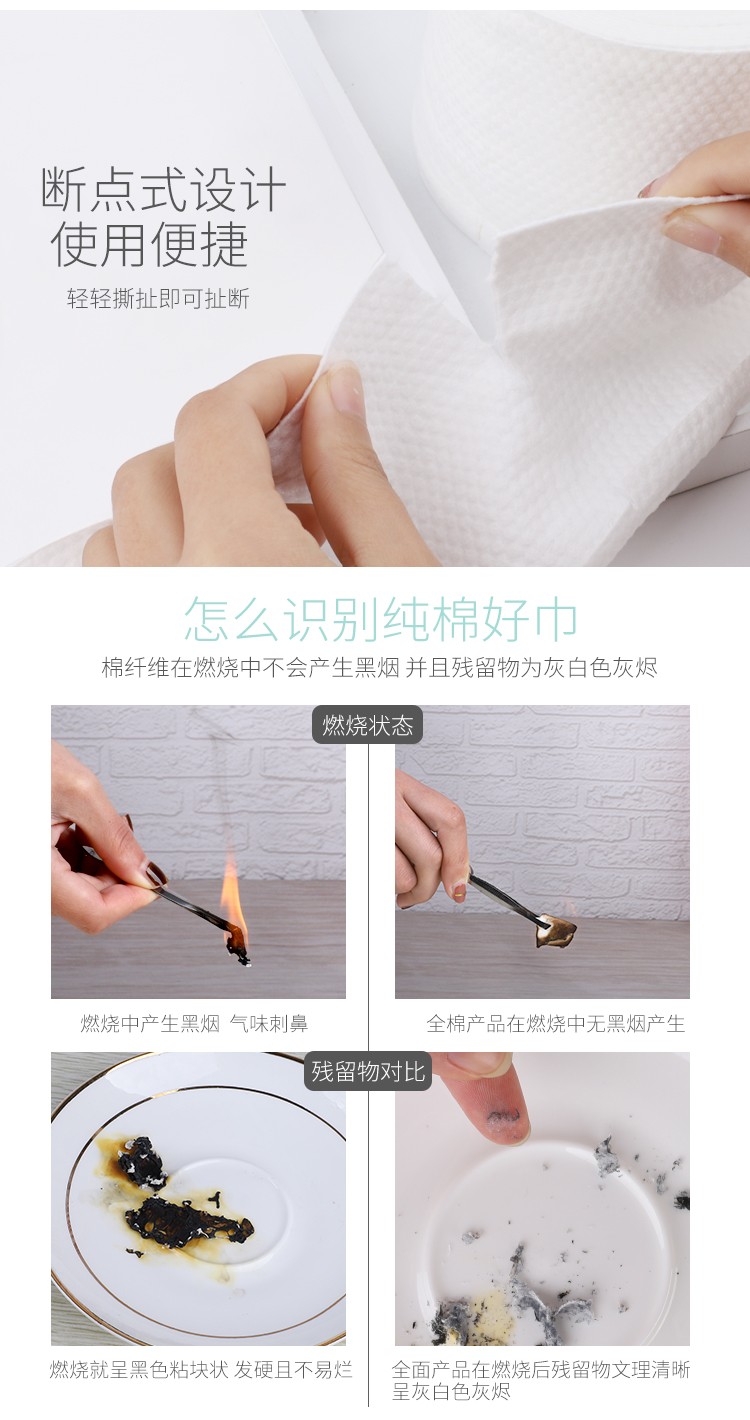 断点式设计
使用便捷

轻轻撕扯即可扯断

怎么识别纯棉好巾

棉纤维在燃烧中不会产生黑烟 并且残留物为灰白色灰烬

燃烧状态

燃烧中产生黑烟 气味刺鼻

全棉产品在燃烧中无黑烟产生

残留物对比

燃烧就呈黑色粘块状 发硬且不易烂

全面产品在燃烧后残留物文理清晰呈灰白色灰烬